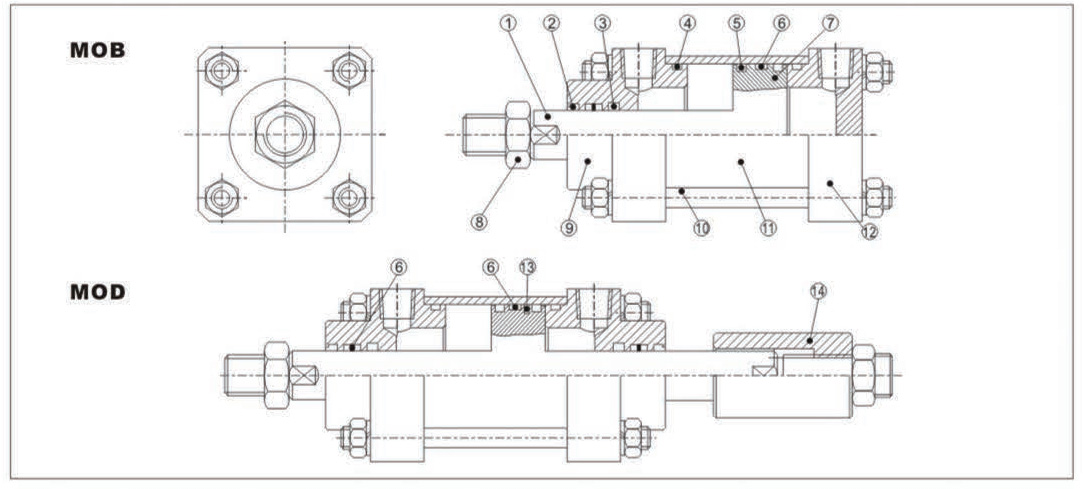 MOB

①
②
③
④
⑤
⑥
⑦
⑧
⑨
⑩
⑪
⑫

MOD

⑥
⑥
⑬
⑭